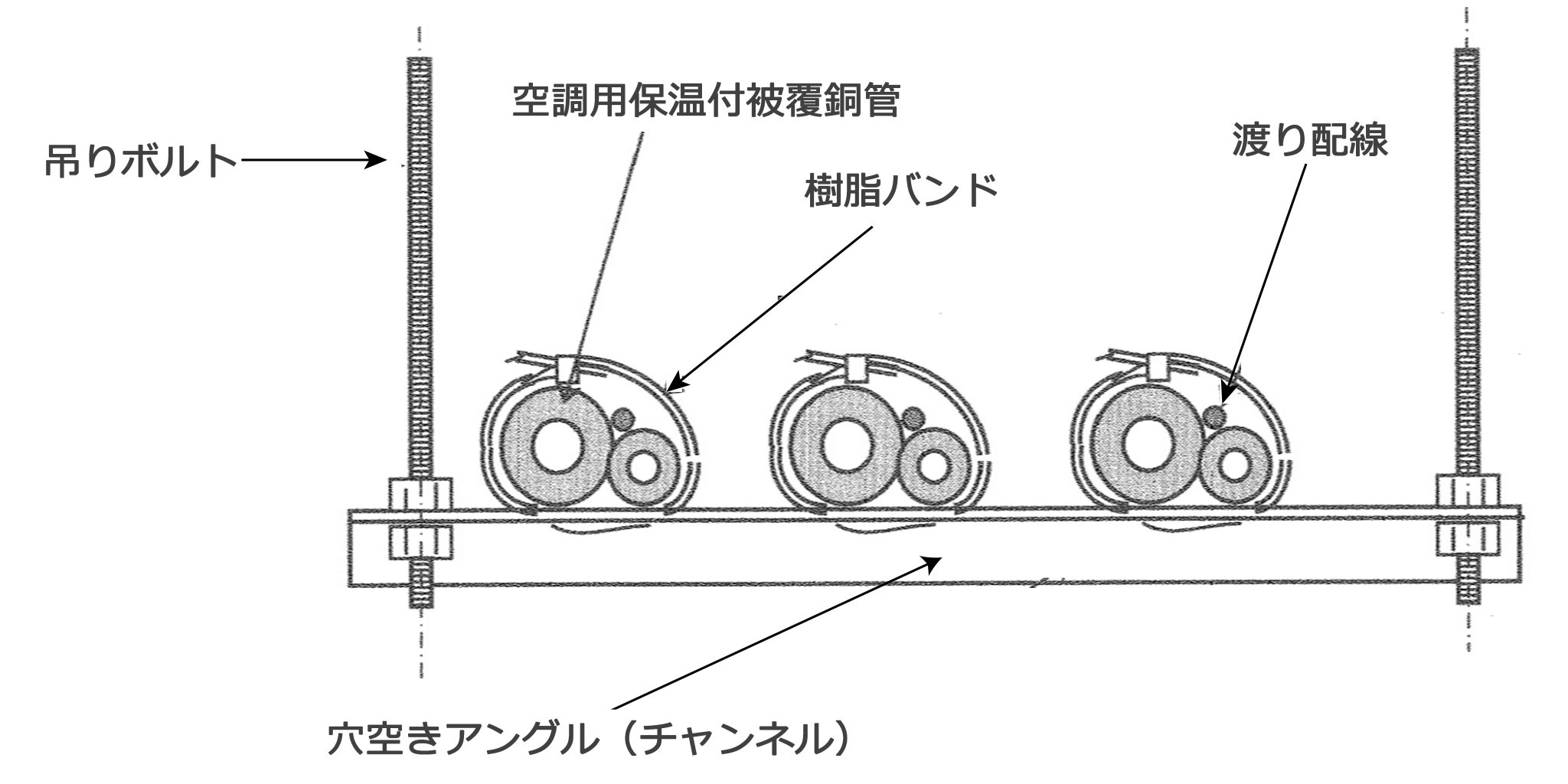 空調用保温付被覆銅管

吊りボルト

渡り配線

樹脂バンド

穴空きアングル（チャンネル）